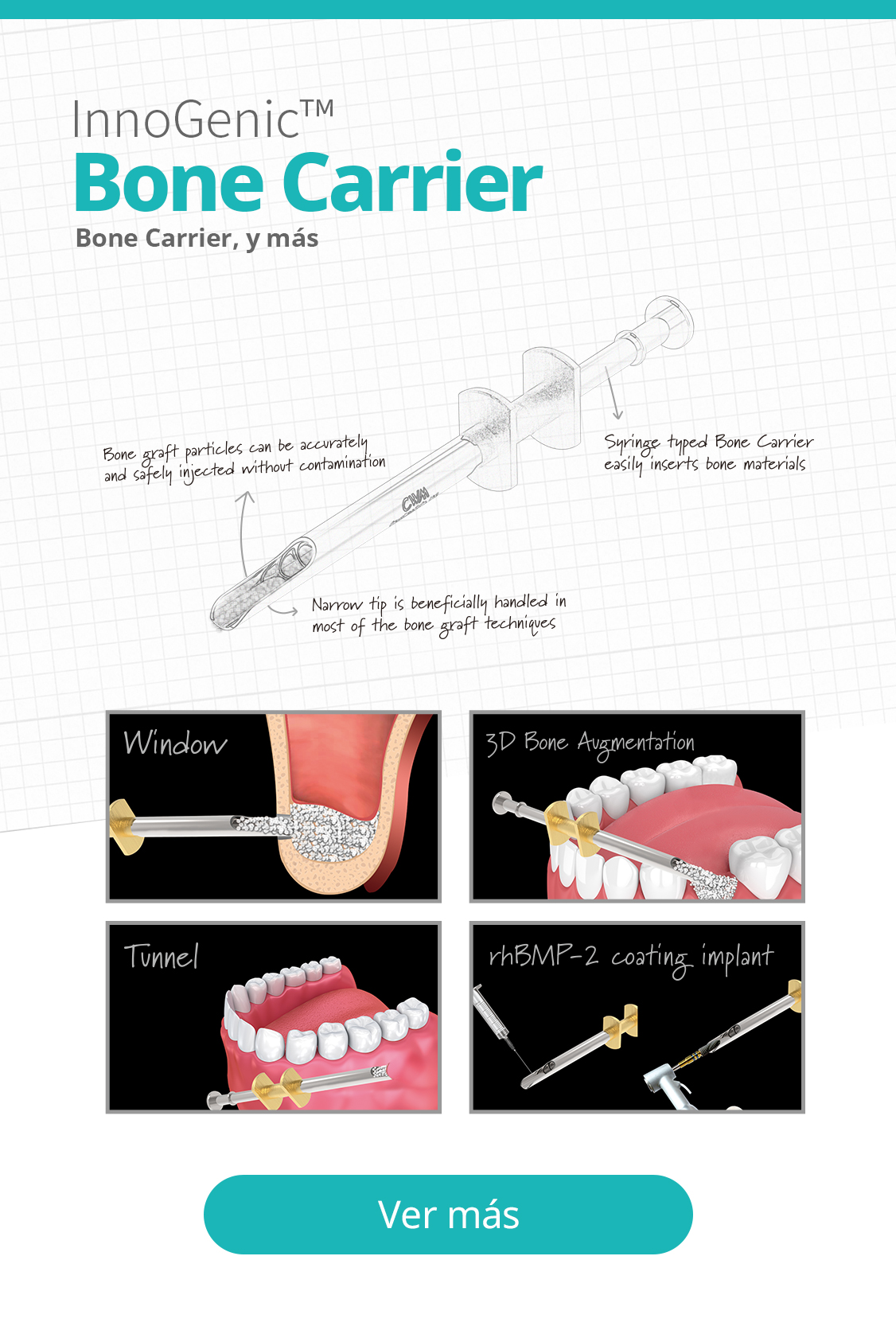 InnoGenic™

Bone Carrier

Bone Carrier, y más

Bone graft particles can be accurately and safely injected without contamination

Syringe typed Bone Carrier easily inserts bone materials

CWM

Narrow tip is beneficially handled in most of the bone graft techniques

Window

3D Bone Augmentation

Tunnel

rhBMP-2 coating implant

Ver más