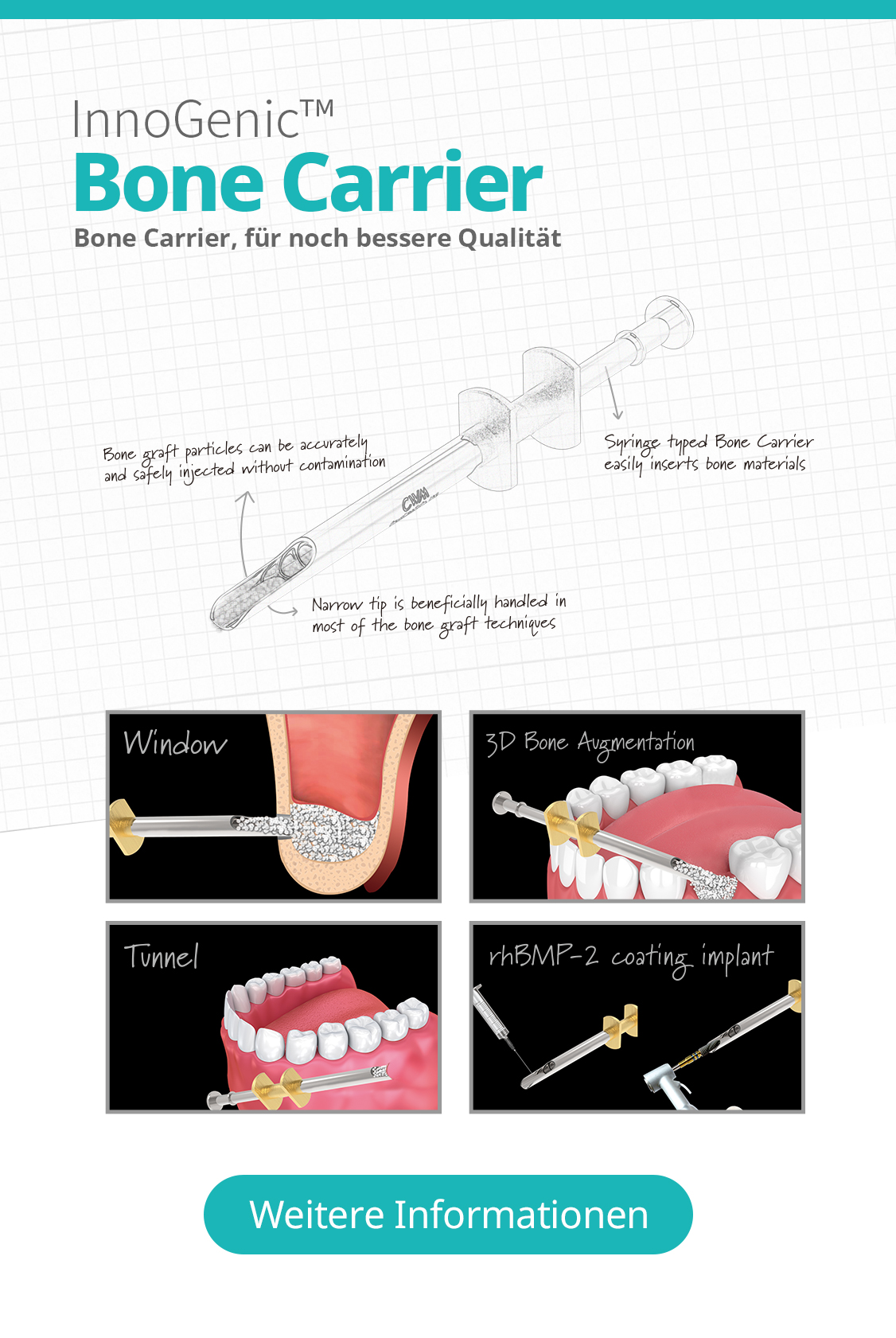 InnoGenic™
Bone Carrier
Bone Carrier, für noch bessere Qualität

Bone graft particles can be accurately and safely injected without contamination

Syringe typed Bone Carrier easily inserts bone materials

CWM

Narrow tip is beneficially handled in most of the bone graft techniques

Window

3D Bone Augmentation

Tunnel

rhBMP-2 coating implant

Weitere Informationen