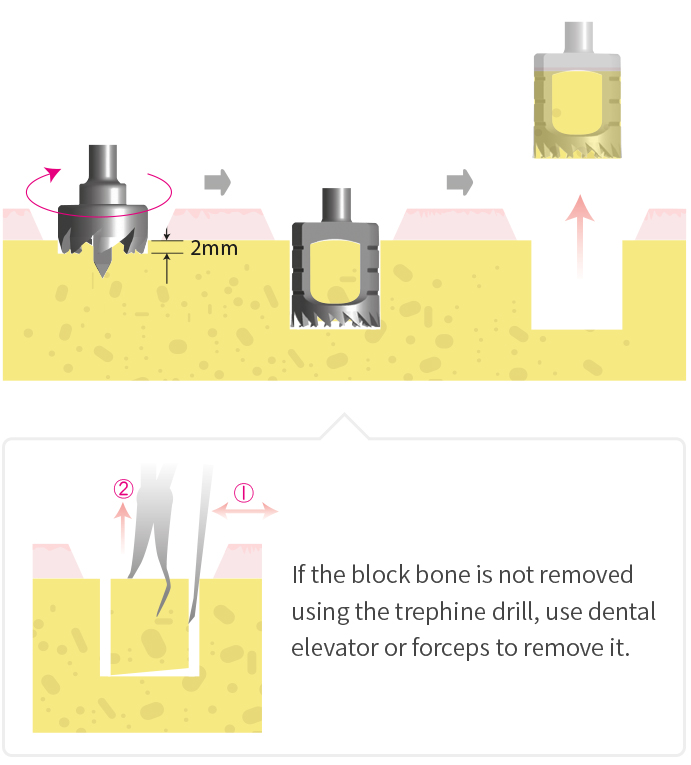 2mm

②

①

If the block bone is not removed using the trephine drill, use dental elevator or forceps to remove it.