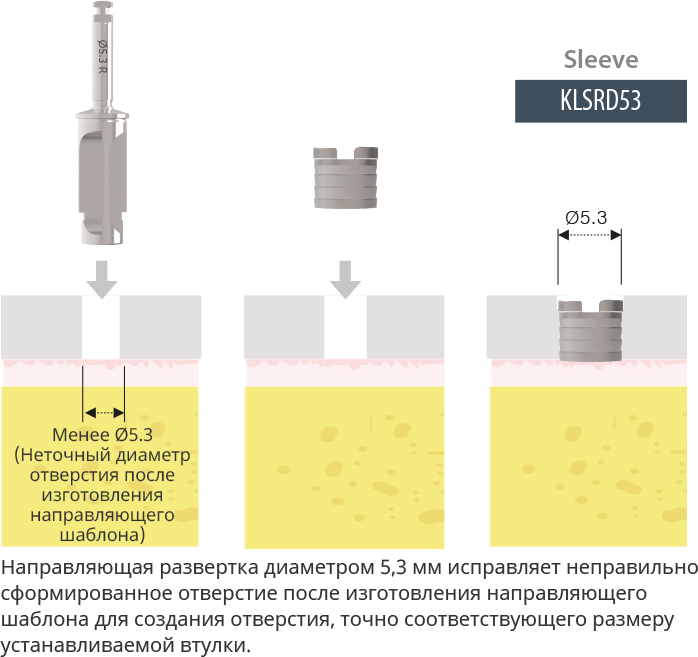 Ø5.3 R

Sleeve

KLSRD53

Ø5.3

Менее Ø5.3 (Неточный диаметр отверстия после изготовления направляющего шаблона)

Направляющая развертка диаметром 5,3 мм исправляет неправильно сформированное отверстие после изготовления направляющего шаблона для создания отверстия, точно соответствующего размеру устанавливаемой втулки.