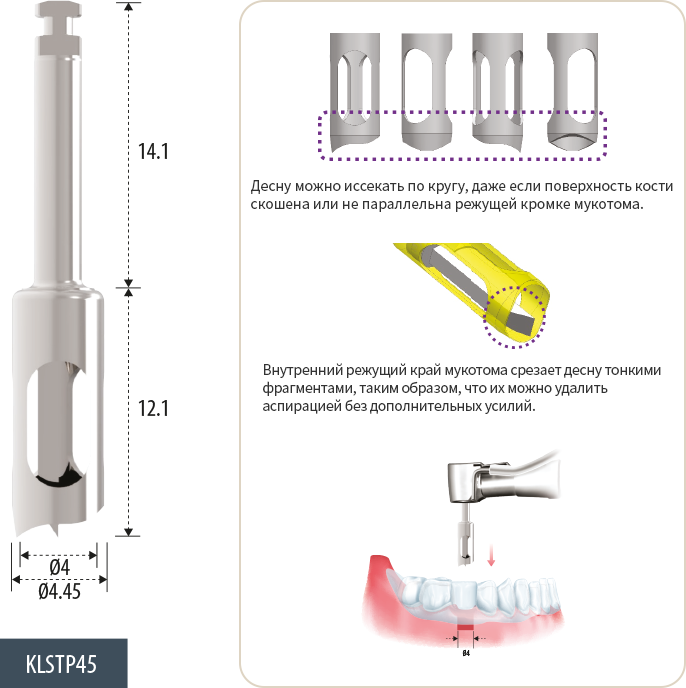 14.1

12.1

Ø4

Ø4.45

KLSTP45

Десну можно иссекать по кругу, даже если поверхность кости скошена или не параллельна режущей кромке мукотома.

Внутренний режущий край мукотома срезает десну тонкими фрагментами, таким образом, что их можно удалить аспирацией без дополнительных усилий.

Ø4