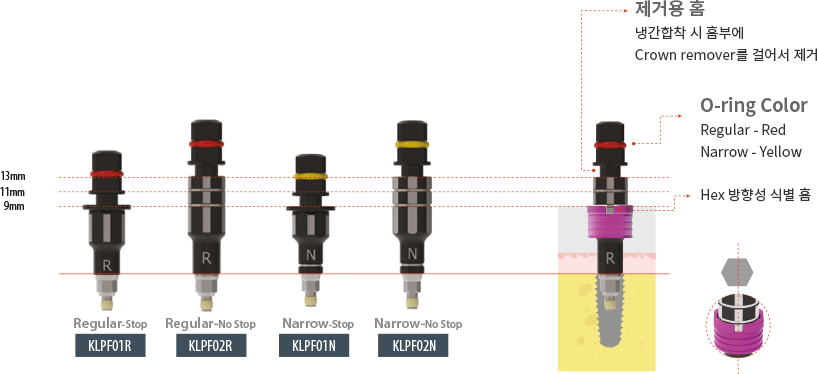 제거용 홈
냉간합착 시 홈부에
Crown remover를 걸어서 제거

O-ring Color
Regular - Red
Narrow - Yellow

Hex 방향성 식별 홈

13mm
11mm
9mm

R
R
N
N
R

Regular-Stop
KLPF01R

Regular-No Stop
KLPF02R

Narrow-Stop
KLPF01N

Narrow-No Stop
KLPF02N