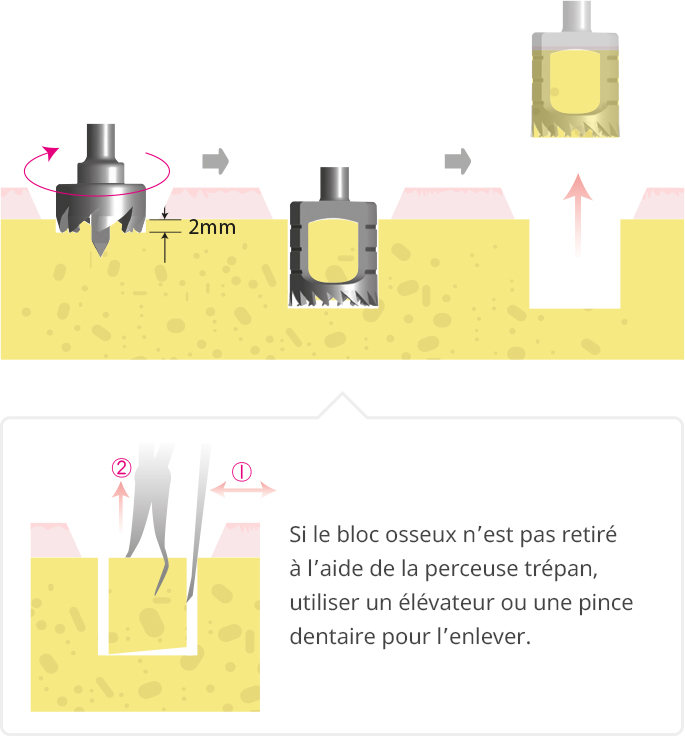 2mm

②

①

Si le bloc osseux n’est pas retiré à l’aide de la perceuse trépan, utiliser un élévateur ou une pince dentaire pour l’enlever.