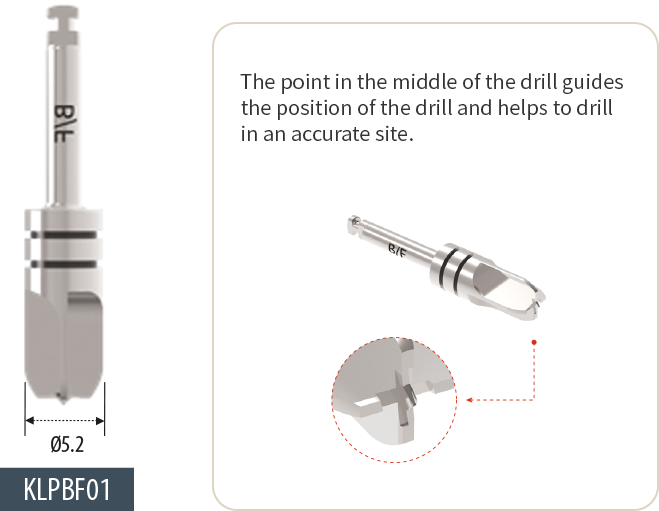 B/F

Ø5.2

KLPBF01

The point in the middle of the drill guides the position of the drill and helps to drill in an accurate site.

B/F