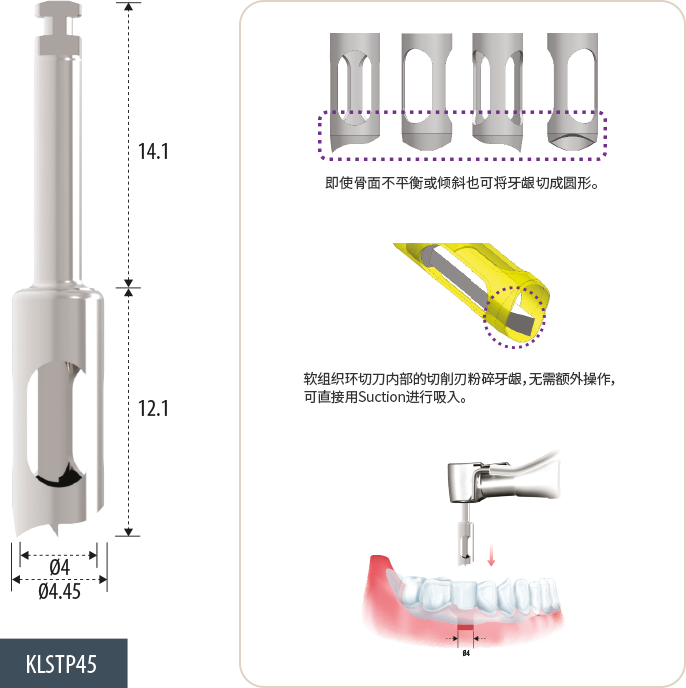 14.1

12.1

Ø4

Ø4.45

KLSTP45

即使骨面不平衡或倾斜也可将牙龈切成圆形。

软组织环切刀内部的切削刃粉碎牙龈，无需额外操作，可直接用Suction进行吸入。

Ø4